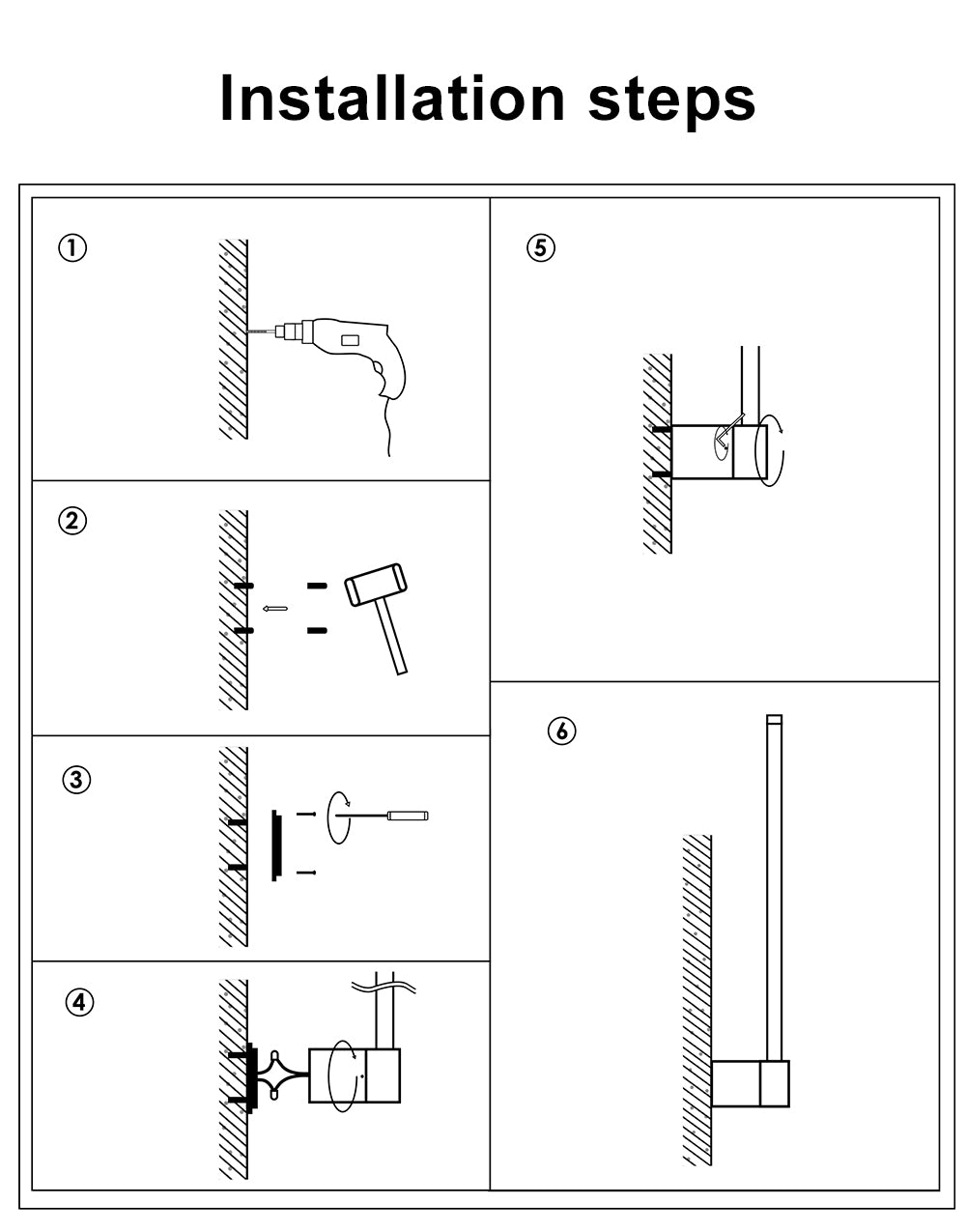 Installation steps

①

②

③

④

⑤

⑥